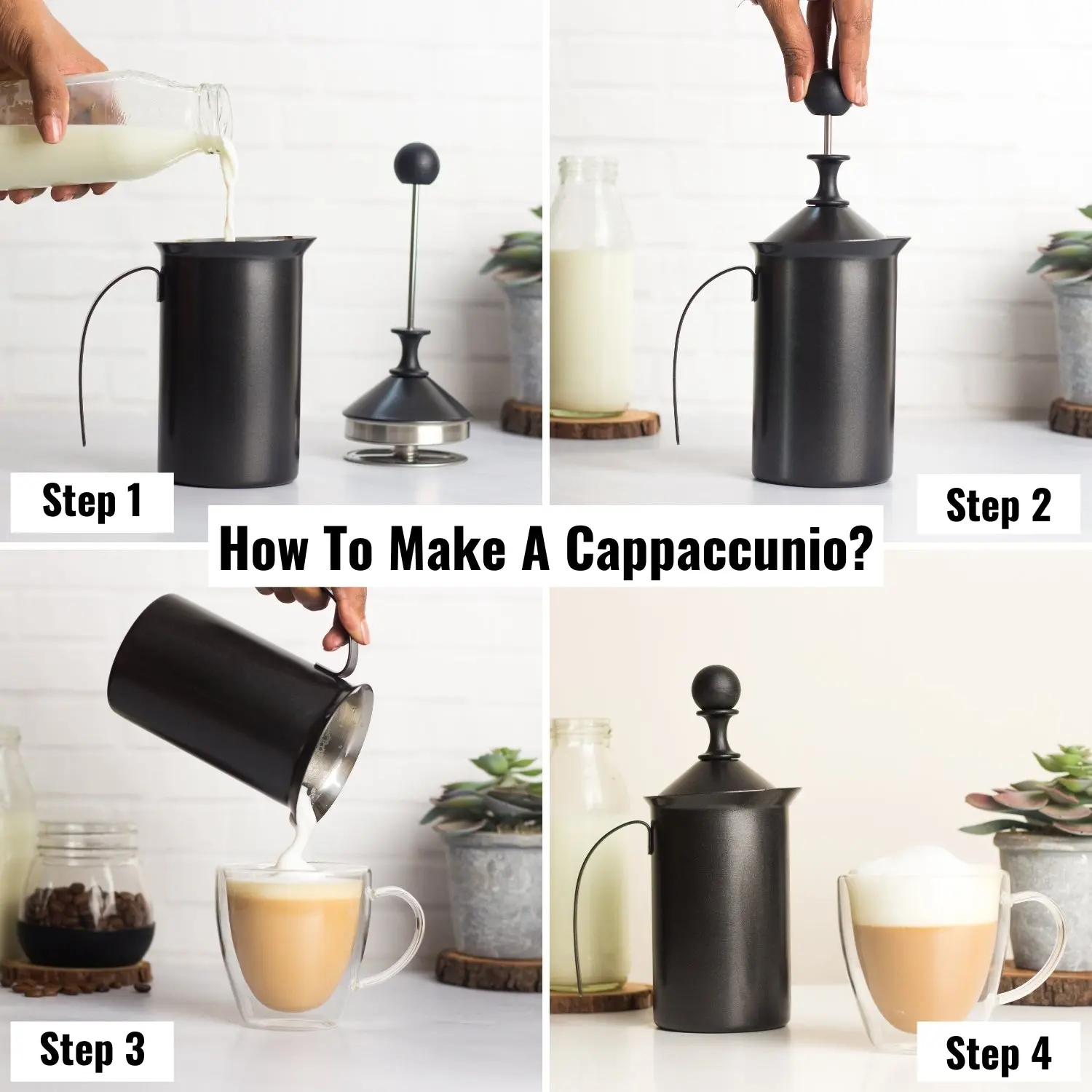 Step 1

Step 2

How To Make A Cappaccunio?

Step 3

Step 4